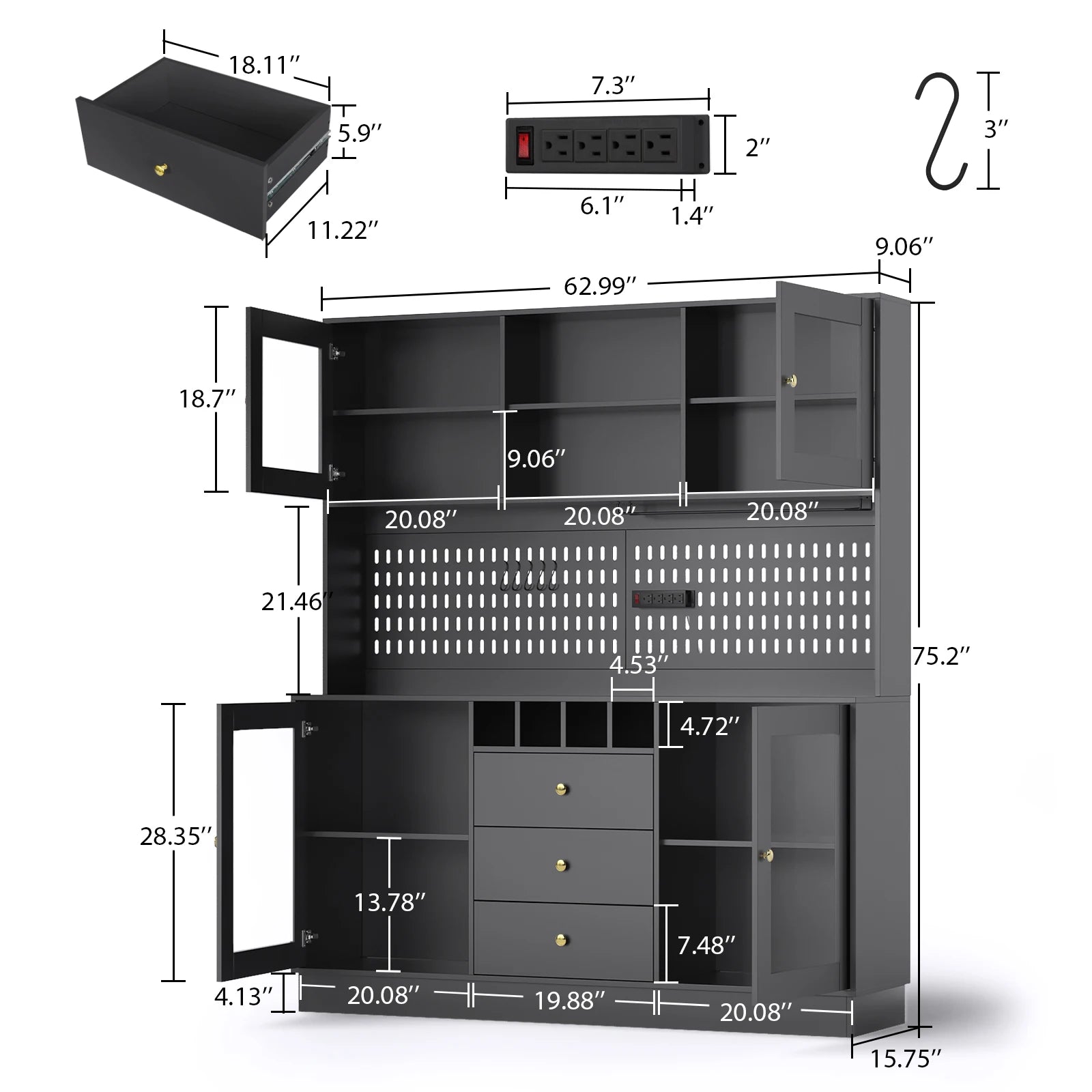 18.11″
5.9″
11.22″
7.3″
2″
6.1″
1.4″
3″
9.06″
62.99″
18.7″
9.06″
20.08″
20.08″
20.08″
21.46″
75.2″
4.53″
4.72″
28.35″
13.78″
7.48″
4.13″
20.08″
19.88″
20.08″
15.75″